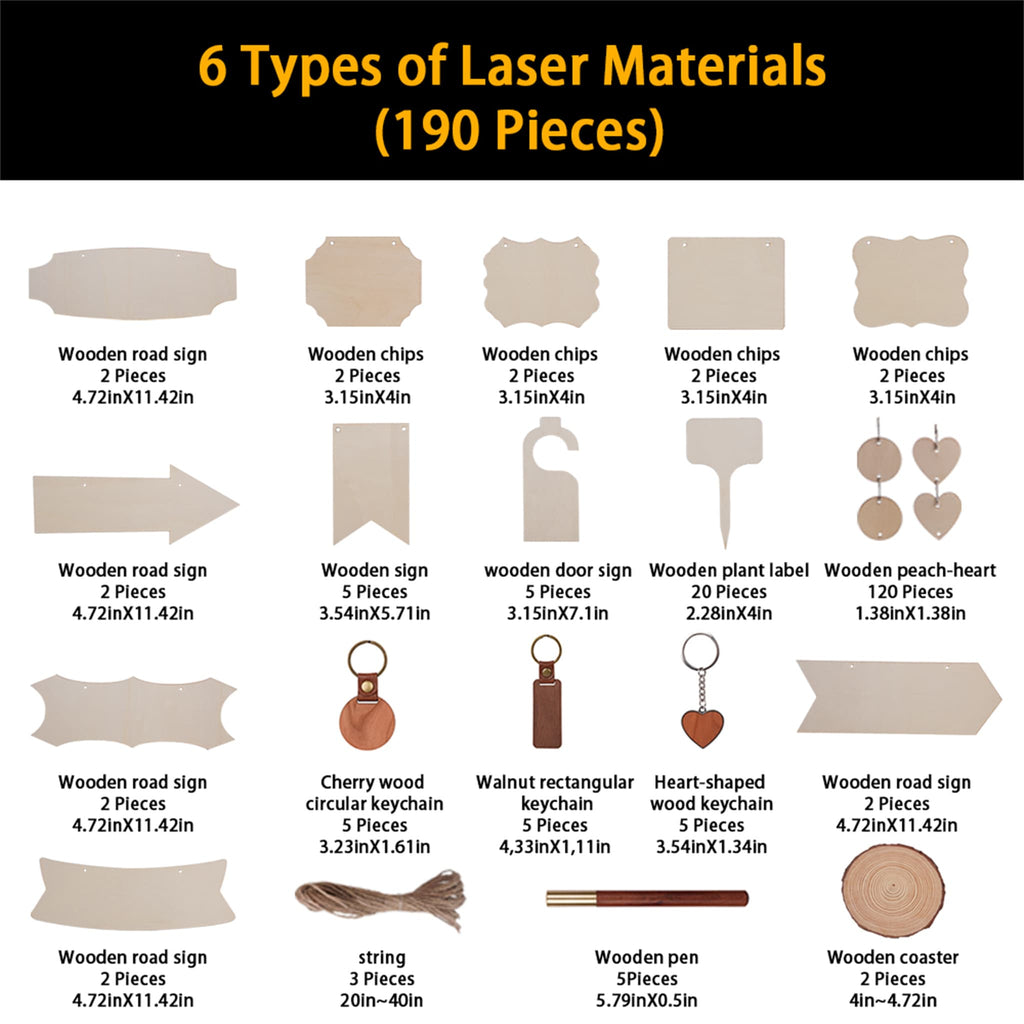 6 Types of Laser Materials
(190 Pieces)

Wooden road sign
2 Pieces
4.72inX11.42in

Wooden chips
2 Pieces
3.15inX4in

Wooden chips
2 Pieces
3.15inX4in

Wooden chips
2 Pieces
3.15inX4in

Wooden chips
2 Pieces
3.15inX4in

Wooden road sign
2 Pieces
4.72inX11.42in

Wooden sign
5 Pieces
3.54inX5.71in

wooden door sign
5 Pieces
3.15inX7.1in

Wooden plant label
20 Pieces
2.28inX4in

Wooden peach-heart
120 Pieces
1.38inX1.38in

Wooden road sign
2 Pieces
4.72inX11.42in

Cherry wood circular keychain
5 Pieces
3.23inX1.61in

Walnut rectangular keychain
5 Pieces
4,33inX1,11in

Heart-shaped wood keychain
5 Pieces
3.54inX1.34in

Wooden road sign
2 Pieces
4.72inX11.42in

Wooden road sign
2 Pieces
4.72inX11.42in

string
3 Pieces
20in~40in

Wooden pen
5Pieces
5.79inX0.5in

Wooden coaster
2 Pieces
4in~4.72in